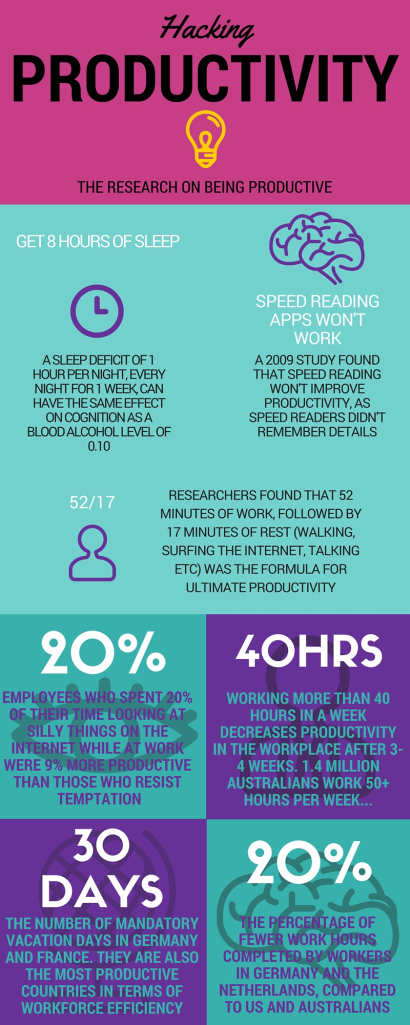 Hacking
PRODUCTIVITY

THE RESEARCH ON BEING PRODUCTIVE

GET 8 HOURS OF SLEEP

A SLEEP DEFICIT OF 1 HOUR PER NIGHT, EVERY NIGHT FOR 1 WEEK, CAN HAVE THE SAME EFFECT ON COGNITION AS A BLOOD ALCOHOL LEVEL OF 0.10

SPEED READING APPS WON'T WORK

A 2009 STUDY FOUND THAT SPEED READING WON'T IMPROVE PRODUCTIVITY, AS SPEED READERS DIDN'T REMEMBER DETAILS

52/17

RESEARCHERS FOUND THAT 52 MINUTES OF WORK, FOLLOWED BY 17 MINUTES OF REST (WALKING, SURFING THE INTERNET, TALKING ETC) WAS THE FORMULA FOR ULTIMATE PRODUCTIVITY

20%

EMPLOYEES WHO SPENT 20% OF THEIR TIME LOOKING AT SILLY THINGS ON THE INTERNET WHILE AT WORK WERE 9% MORE PRODUCTIVE THAN THOSE WHO RESIST TEMPTATION

40HRS

WORKING MORE THAN 40 HOURS IN A WEEK DECREASES PRODUCTIVITY IN THE WORKPLACE AFTER 3-4 WEEKS. 1.4 MILLION AUSTRALIANS WORK 50+ HOURS PER WEEK...

30 DAYS

THE NUMBER OF MANDATORY VACATION DAYS IN GERMANY AND FRANCE. THEY ARE ALSO THE MOST PRODUCTIVE COUNTRIES IN TERMS OF WORKFORCE EFFICIENCY

20%

THE PERCENTAGE OF FEWER WORK HOURS COMPLETED BY WORKERS IN GERMANY AND THE NETHERLANDS, COMPARED TO US AND AUSTRALIANS